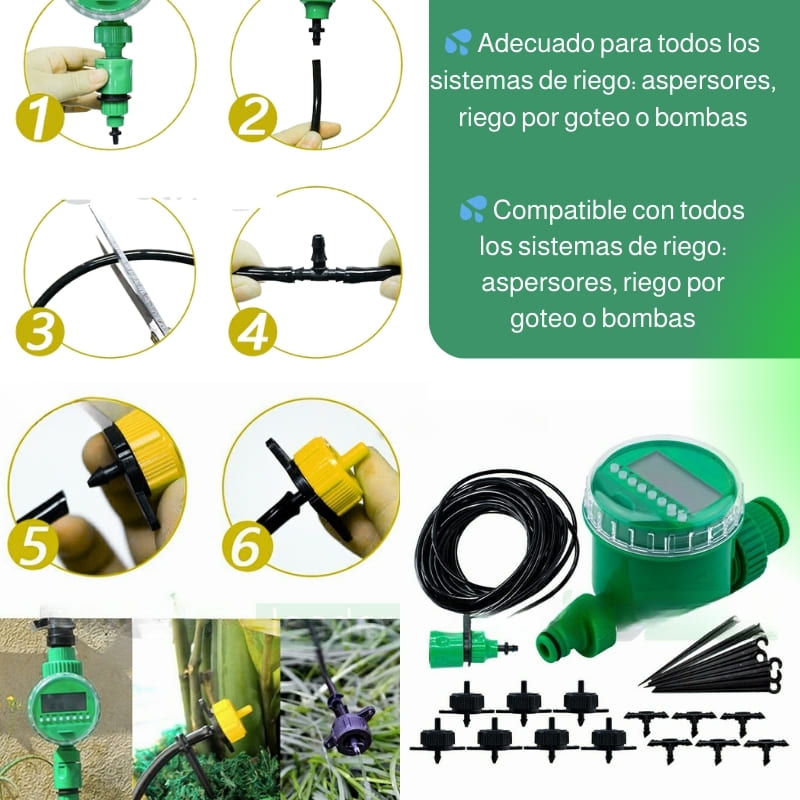 1

2

3

4

5

6

💦 Adecuado para todos los sistemas de riego: aspersores, riego por goteo o bombas

💦 Compatible con todos los sistemas de riego: aspersores, riego por goteo o bombas